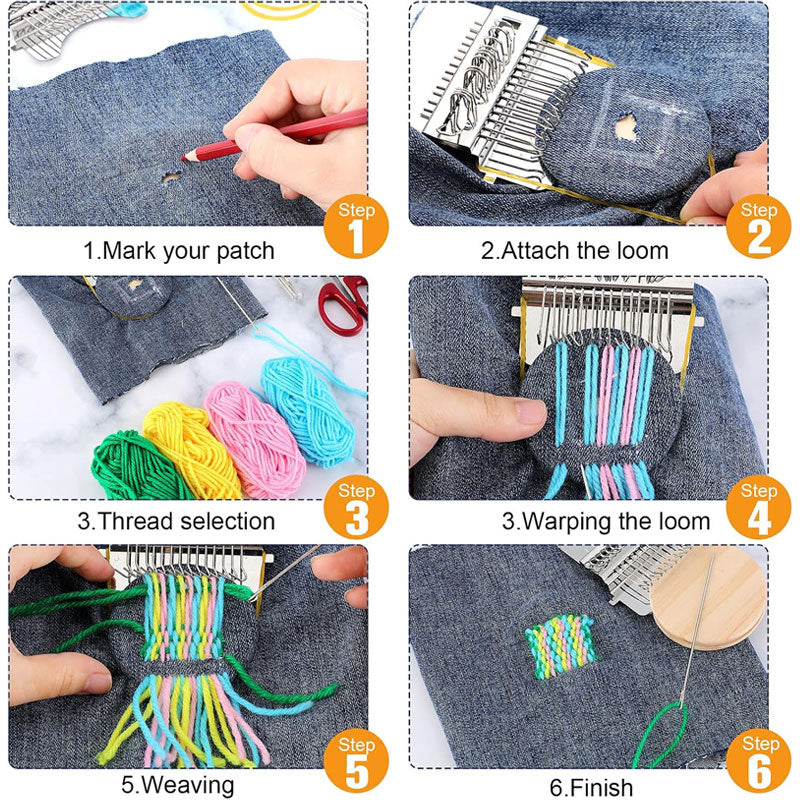 Step 1

1.Mark your patch

Step 2

2.Attach the loom

Step 3

3.Thread selection

Step 4

3.Warping the loom

Step 5

5.Weaving

Step 6

6.Finish