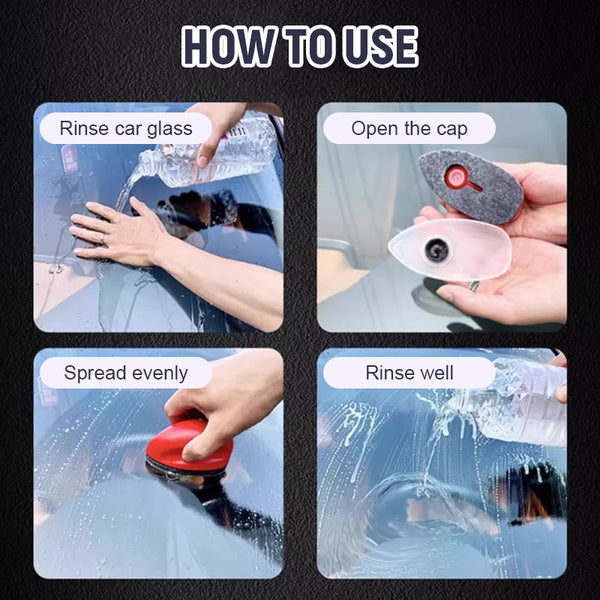 HOW TO USE

Rinse car glass

Open the cap

Spread evenly

Rinse well