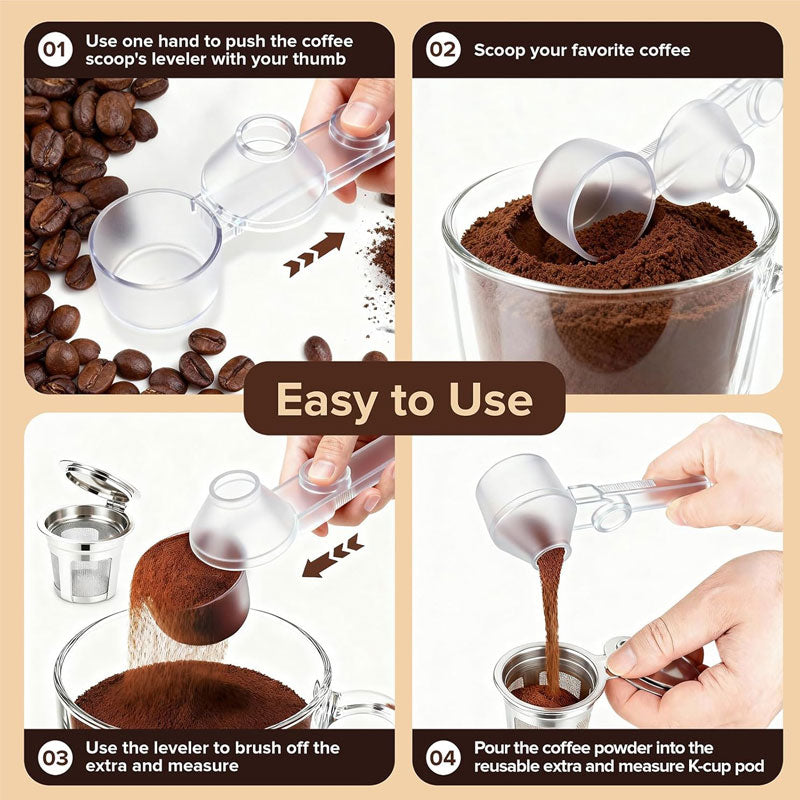 01 Use one hand to push the coffee scoop's leveler with your thumb

02 Scoop your favorite coffee

Easy to Use

03 Use the leveler to brush off the extra and measure

04 Pour the coffee powder into the reusable extra and measure K-cup pod