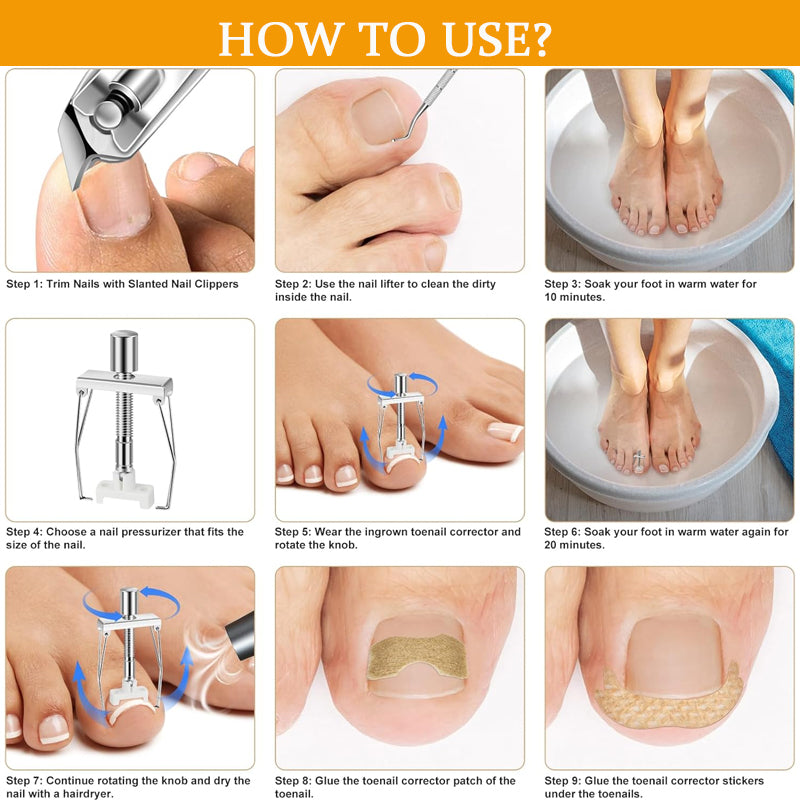 HOW TO USE?

Step 1: Trim Nails with Slanted Nail Clippers

Step 2: Use the nail lifter to clean the dirty inside the nail.

Step 3: Soak your foot in warm water for 10 minutes.

Step 4: Choose a nail pressurizer that fits the size of the nail.

Step 5: Wear the ingrown toenail corrector and rotate the knob.

Step 6: Soak your foot in warm water again for 20 minutes.

Step 7: Continue rotating the knob and dry the nail with a hairdryer.

Step 8: Glue the toenail corrector patch of the toenail.

Step 9: Glue the toenail corrector stickers under the toenails.