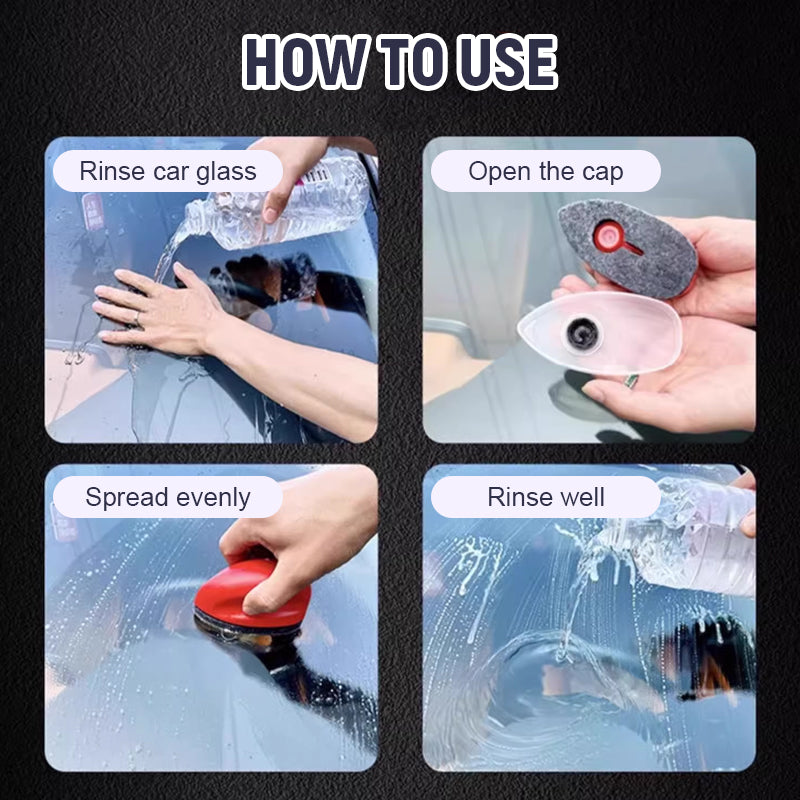 HOW TO USE

Rinse car glass

Open the cap

Spread evenly

Rinse well